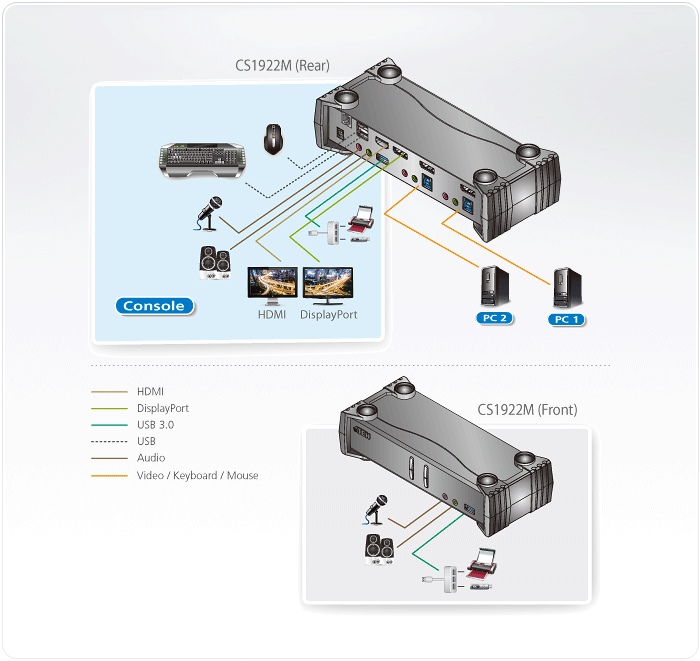 CS1922M (Rear)

Console

HDMI DisplayPort

PC 2 PC 1

HDMI
DisplayPort
USB 3.0
USB
Audio
Video / Keyboard / Mouse

CS1922M (Front)