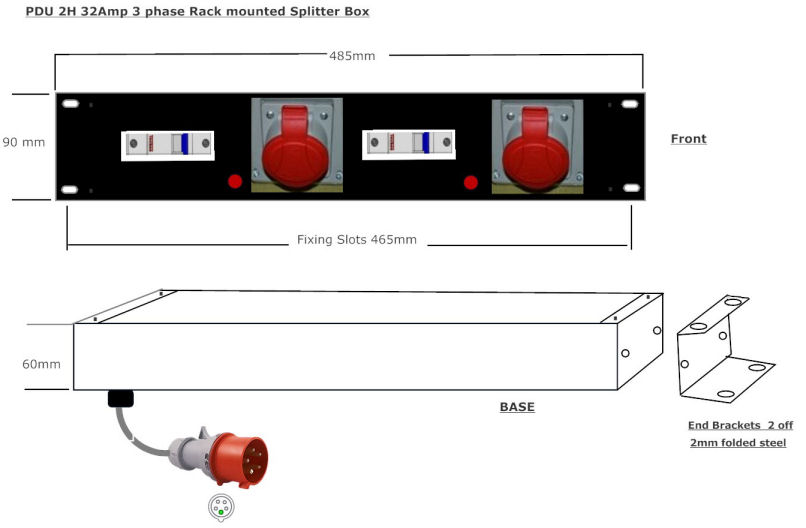 PDU 2H 32Amp 3 phase Rack mounted Splitter Box

485mm

90 mm

Front

Fixing Slots 465mm

60mm

BASE

End Brackets 2 off
2mm folded steel